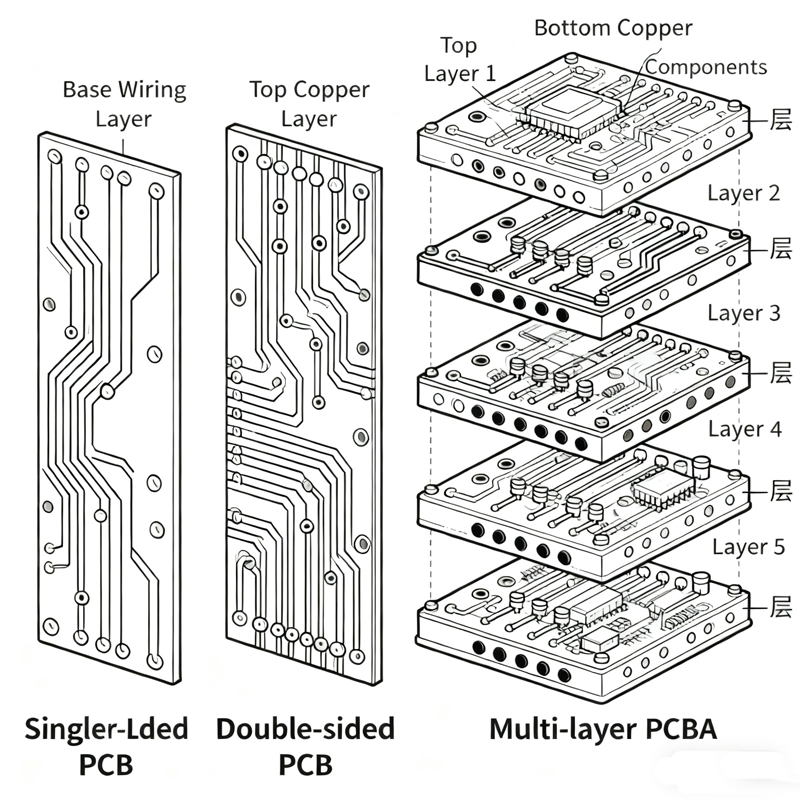 Base Wiring Layer

Top Copper Layer

Top Layer 1

Bottom Copper

Components

层

Layer 2

层

Layer 3

层

Layer 4

层

Layer 5

层

Singler-Lded PCB

Double-sided PCB

Multi-layer PCBA